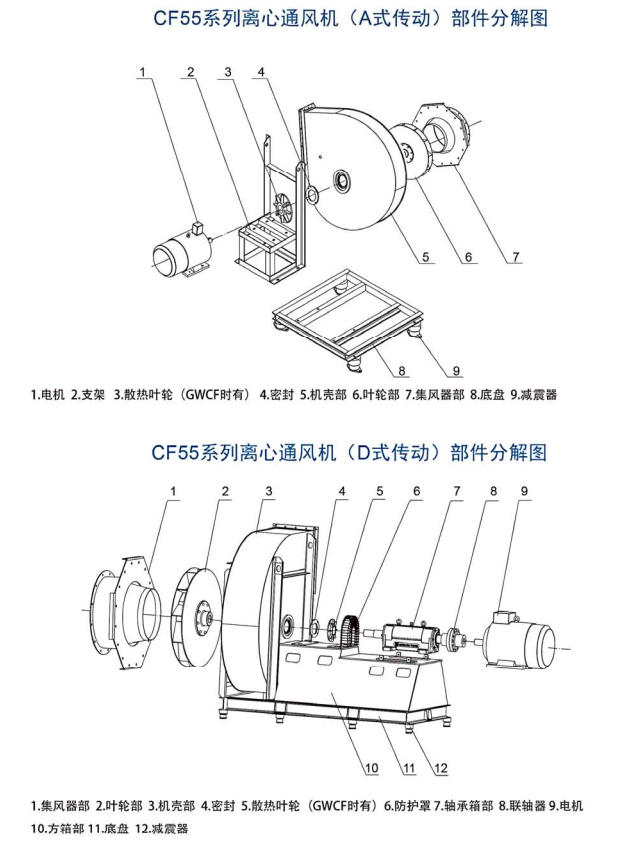 CF55系列离心通风机（A式传动）部件分解图

1 2 3 4

5 6 7

8 9

1.电机 2.支架 3.散热叶轮（GWCF时有） 4.密封 5.机壳部 6.叶轮部 7.集风器部 8.底盘 9.减震器

CF55系列离心通风机（D式传动）部件分解图

1 2 3 4 5 6 7 8 9

10 11 12

1.集风器部 2.叶轮部 3.机壳部 4.密封 5.散热叶轮（GWCF时有） 6.防护罩 7.轴承箱部 8.联轴器 9.电机 10.方箱部 11.底盘 12.减震器