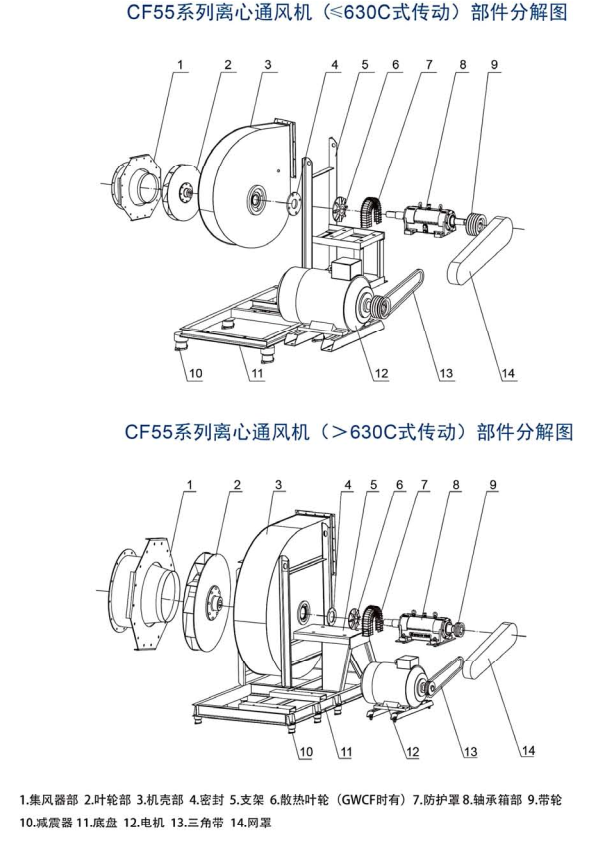 CF55系列离心通风机（≤630C式传动）部件分解图

1 2 3 4 5 6 7 8 9

10 11 12 13 14

CF55系列离心通风机（＞630C式传动）部件分解图

1 2 3 4 5 6 7 8 9

10 11 12 13 14

1.集风器部 2.叶轮部 3.机壳部 4.密封 5.支架 6.散热叶轮（GWCF时有）7.防护罩 8.轴承箱部 9.带轮 10.减震器 11.底盘 12.电机 13.三角带 14.网罩